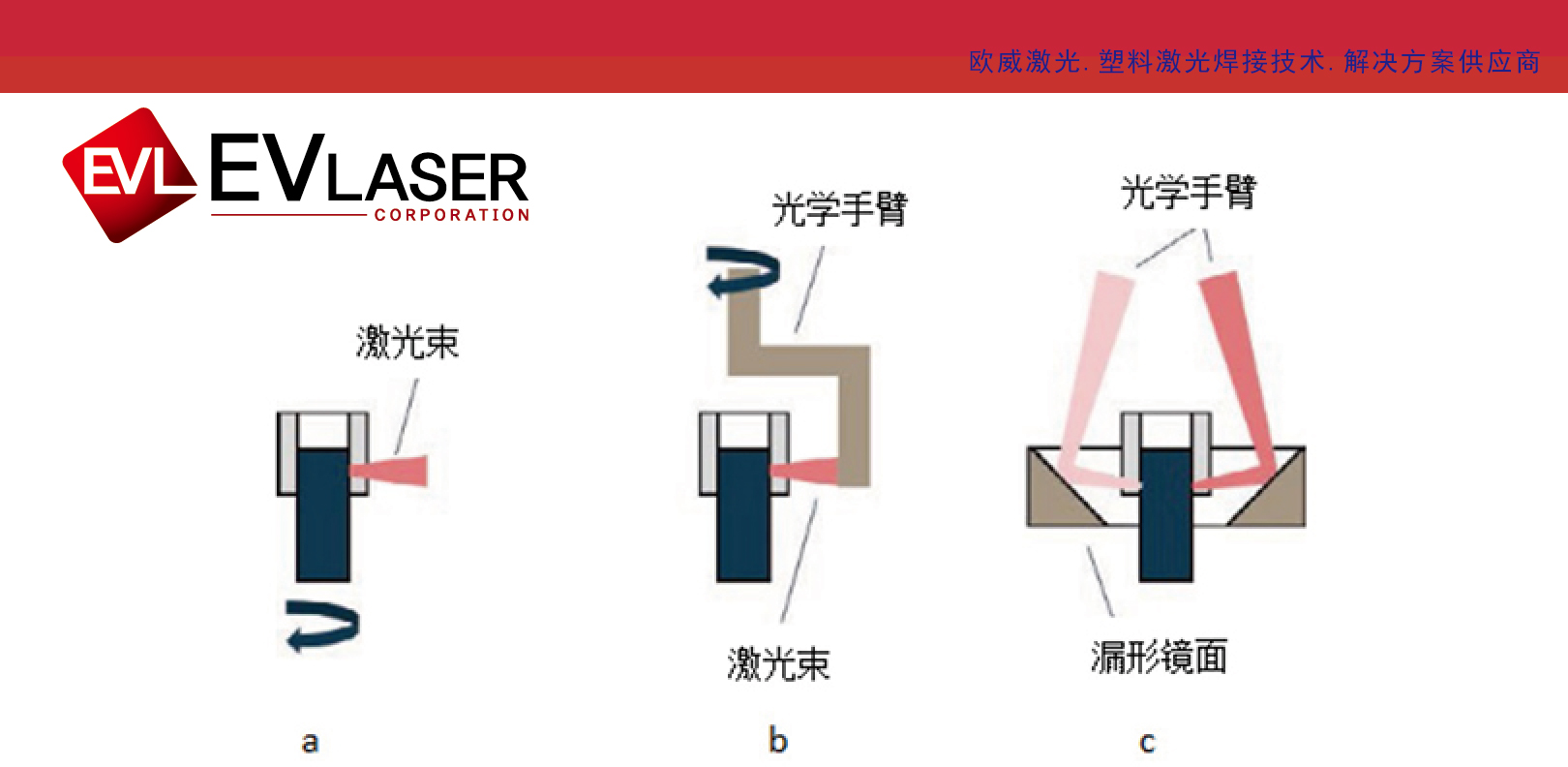 欧威激光. 塑料激光焊接技术. 解决方案供应商

EVL EVLASER CORPORATION

激光束

a

光学手臂

激光束

b

光学手臂

漏形镜面

c